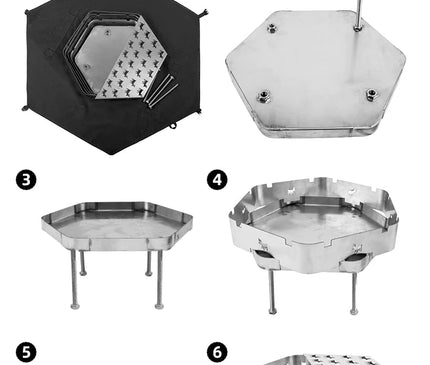 3

4

5

6