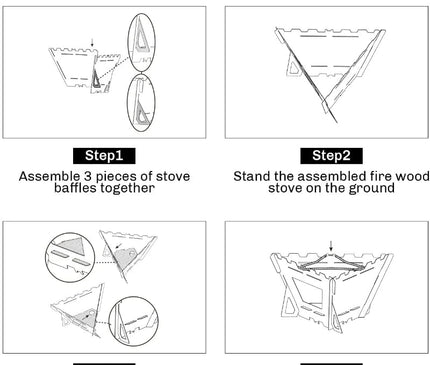 Step1

Assemble 3 pieces of stove baffles together

Step2

Stand the assembled fire wood stove on the ground