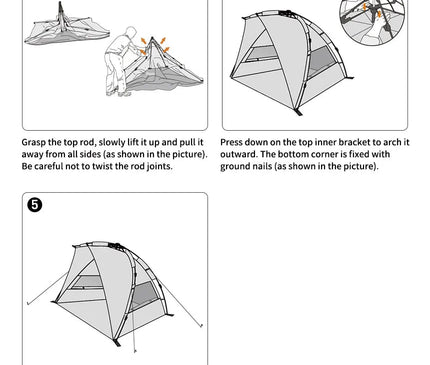 Grasp the top rod, slowly lift it up and pull it away from all sides (as shown in the picture). Be careful not to twist the rod joints.

Press down on the top inner bracket to arch it outward. The bottom corner is fixed with ground nails (as shown in the picture).

5