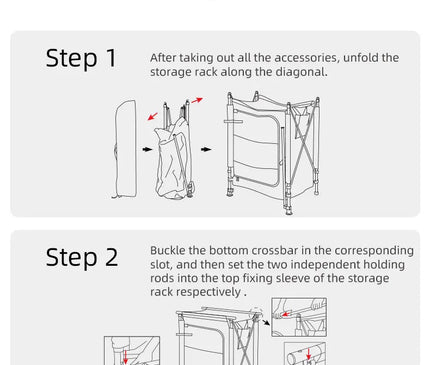 Step 1

After taking out all the accessories, unfold the storage rack along the diagonal.

Step 2

Buckle the bottom crossbar in the corresponding slot, and then set the two independent holding rods into the top fixing sleeve of the storage rack respectively .