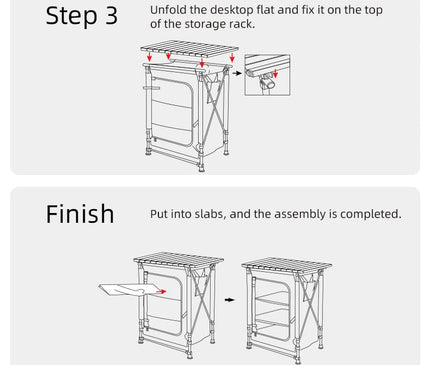 Step 3

Unfold the desktop flat and fix it on the top of the storage rack.

Finish

Put into slabs, and the assembly is completed.