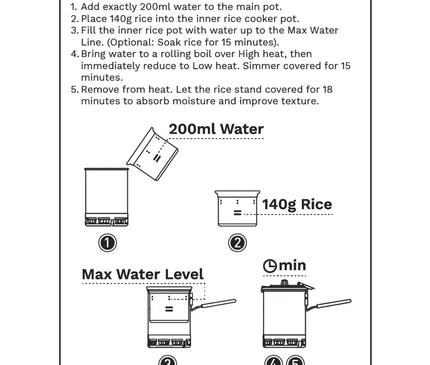 1. Add exactly 200ml water to the main pot.
2. Place 140g rice into the inner rice cooker pot.
3. Fill the inner rice pot with water up to the Max Water Line. (Optional: Soak rice for 15 minutes).
4. Bring water to a rolling boil over High heat, then immediately reduce to Low heat. Simmer covered for 15 minutes.
5. Remove from heat. Let the rice stand covered for 18 minutes to absorb moisture and improve texture.

200ml Water

140g Rice

1

2

Max Water Level

min

3

4 5