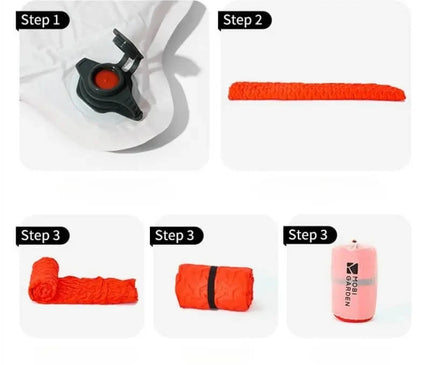 Step 1

Step 2

Step 3

Step 3

Step 3

MOBI GARDEN