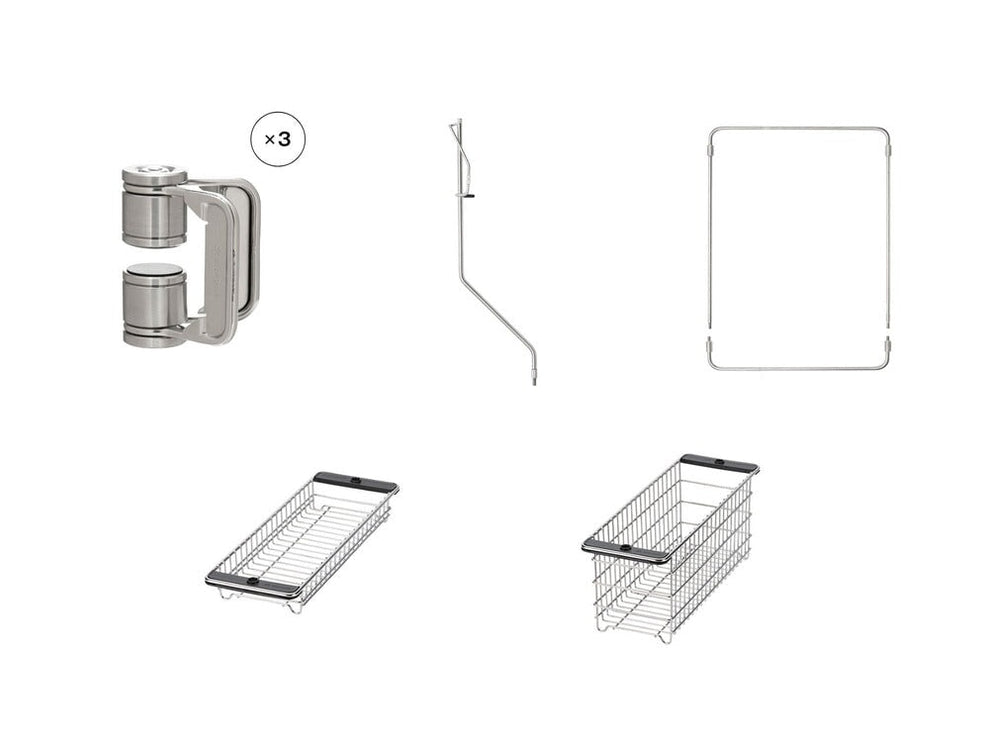 ×3