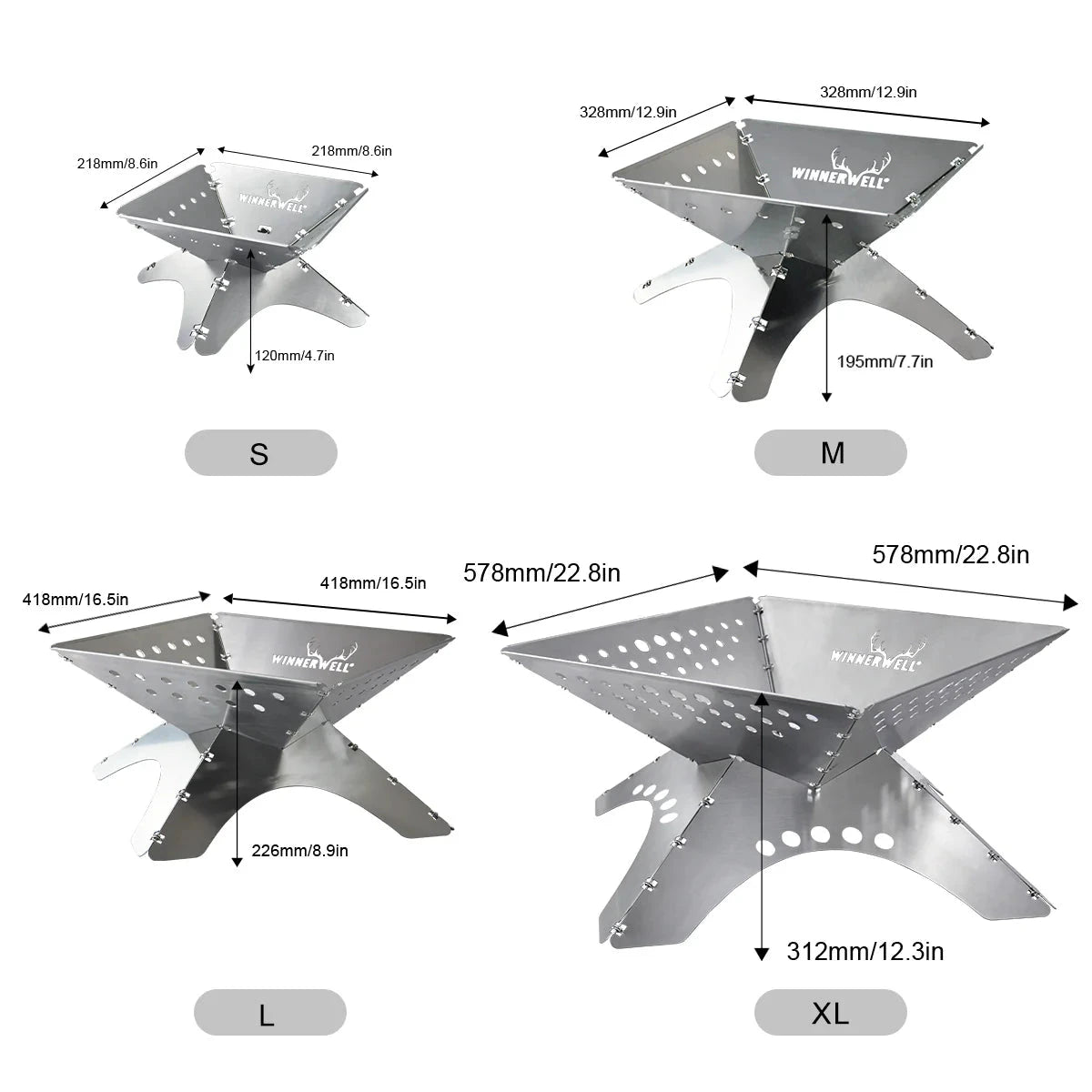 218mm/8.6in
218mm/8.6in
WINNERWELL®
120mm/4.7in
S

328mm/12.9in
328mm/12.9in
WINNERWELL®
195mm/7.7in
M

418mm/16.5in
418mm/16.5in
WINNERWELL®
226mm/8.9in
L

578mm/22.8in
578mm/22.8in
WINNERWELL®
312mm/12.3in
XL